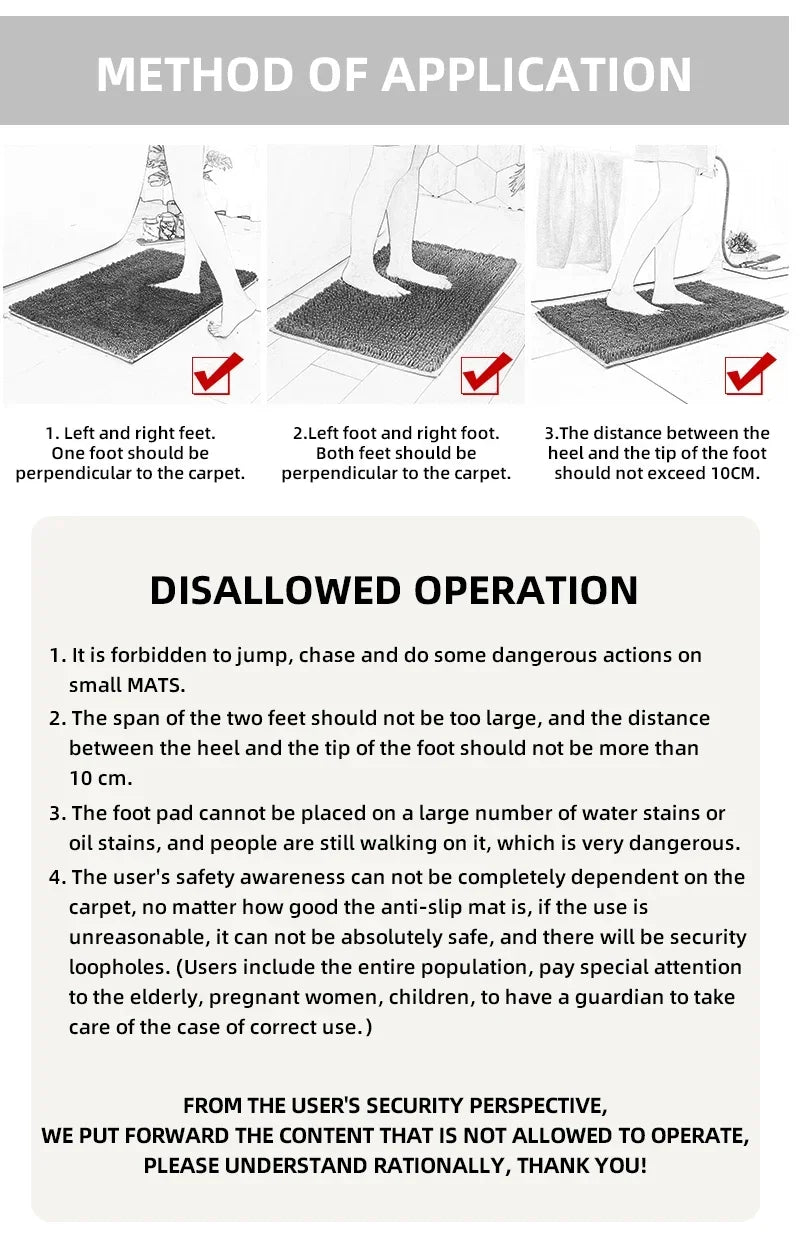 METHOD OF APPLICATION

1. Left and right feet. One foot should be perpendicular to the carpet.

2.Left foot and right foot. Both feet should be perpendicular to the carpet.

3.The distance between the heel and the tip of the foot should not exceed 10CM.

DISALLOWED OPERATION

1. It is forbidden to jump, chase and do some dangerous actions on small MATS.

2. The span of the two feet should not be too large, and the distance between the heel and the tip of the foot should not be more than 10 cm.

3. The foot pad cannot be placed on a large number of water stains or oil stains, and people are still walking on it, which is very dangerous.

4. The user's safety awareness can not be completely dependent on the carpet, no matter how good the anti-slip mat is, if the use is unreasonable, it can not be absolutely safe, and there will be security loopholes. (Users include the entire population, pay special attention to the elderly, pregnant women, children, to have a guardian to take care of the case of correct use.)

FROM THE USER'S SECURITY PERSPECTIVE, WE PUT FORWARD THE CONTENT THAT IS NOT ALLOWED TO OPERATE, PLEASE UNDERSTAND RATIONALLY, THANK YOU!