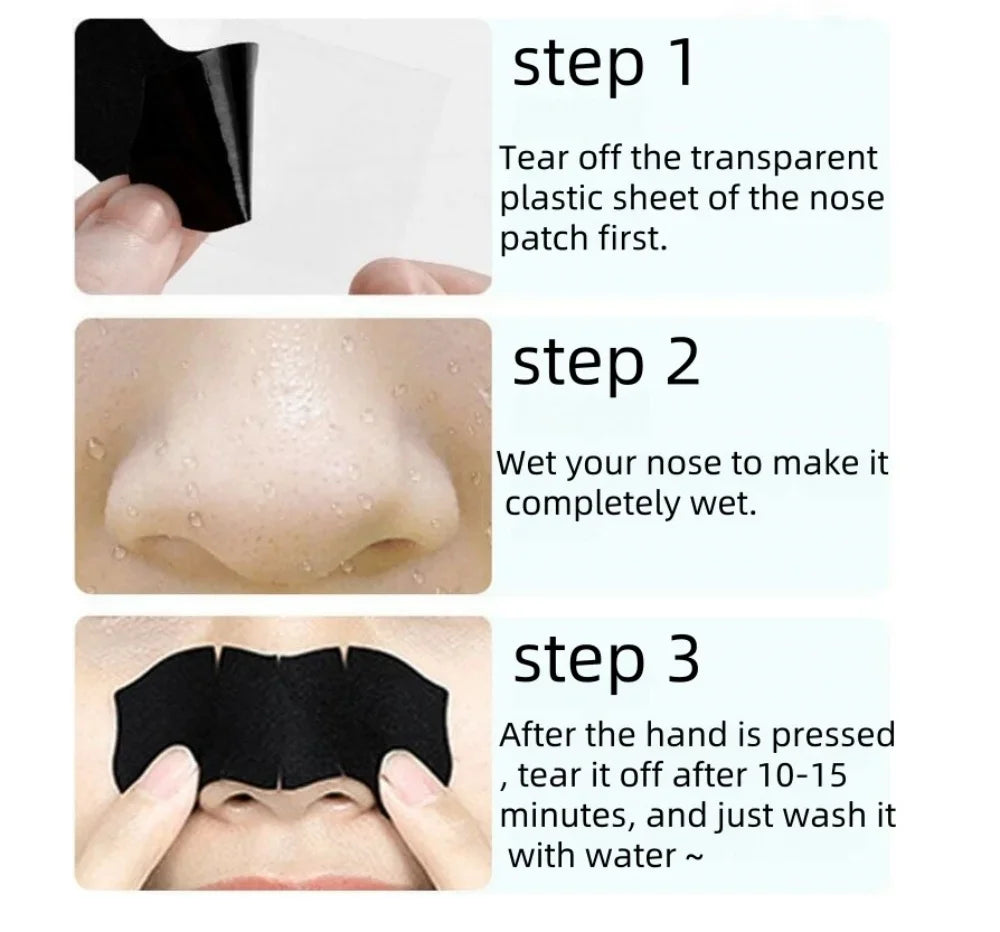 step 1

Tear off the transparent plastic sheet of the nose patch first.

step 2

Wet your nose to make it completely wet.

step 3

After the hand is pressed , tear it off after 10-15 minutes, and just wash it with water ~