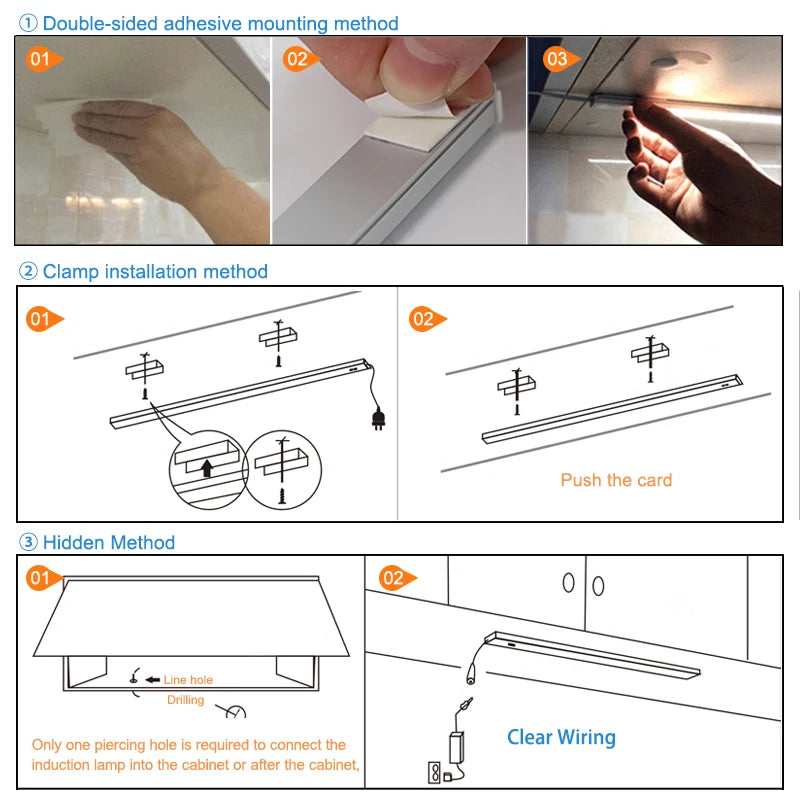 ① Double-sided adhesive mounting method

01

02

03

② Clamp installation method

01

02

Push the card

③ Hidden Method

01

Line hole

Drilling

Only one piercing hole is required to connect the induction lamp into the cabinet or after the cabinet,

02

Clear Wiring