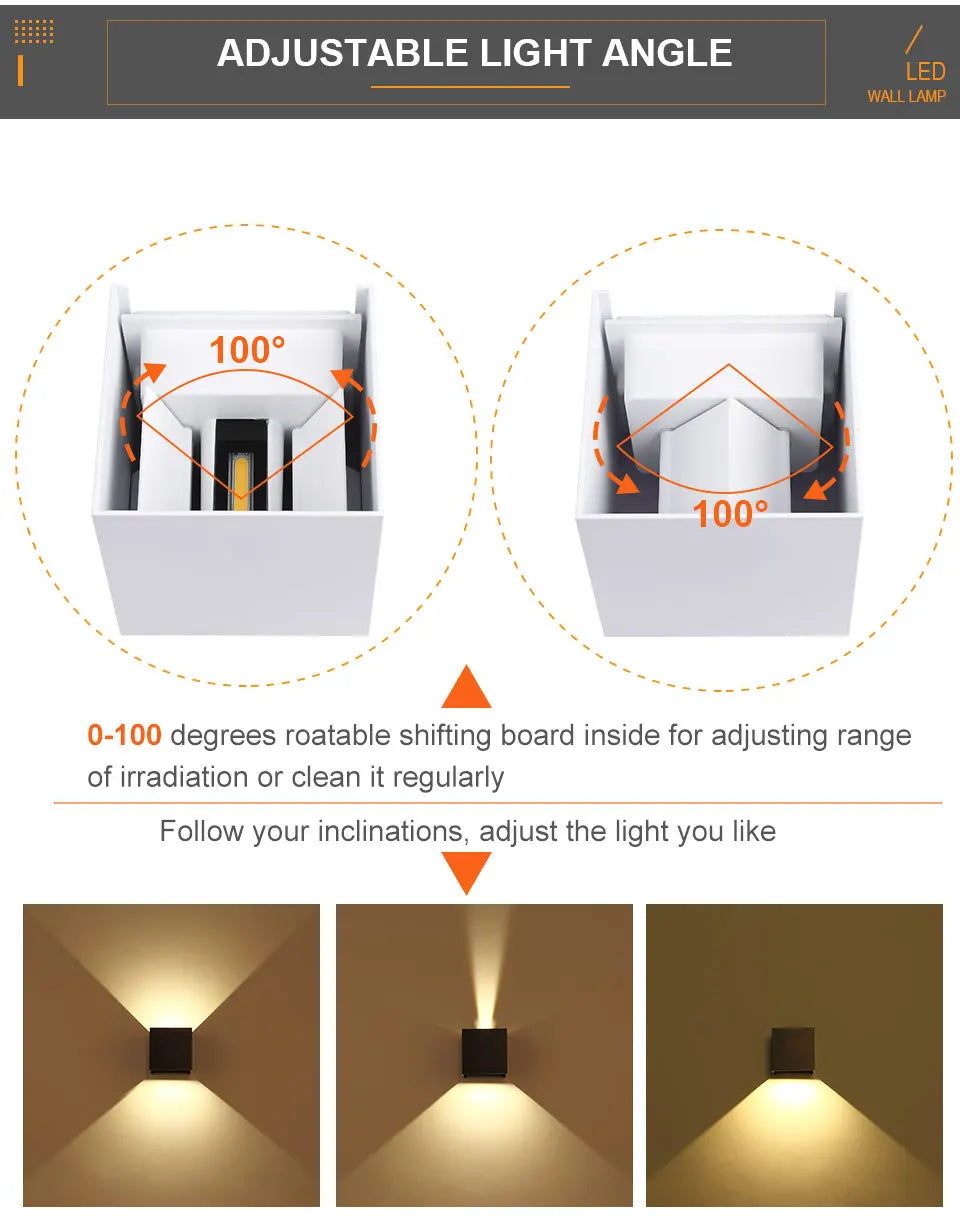 ADJUSTABLE LIGHT ANGLE

LED
WALL LAMP

100°

100°

0-100 degrees roatable shifting board inside for adjusting range of irradiation or clean it regularly

Follow your inclinations, adjust the light you like