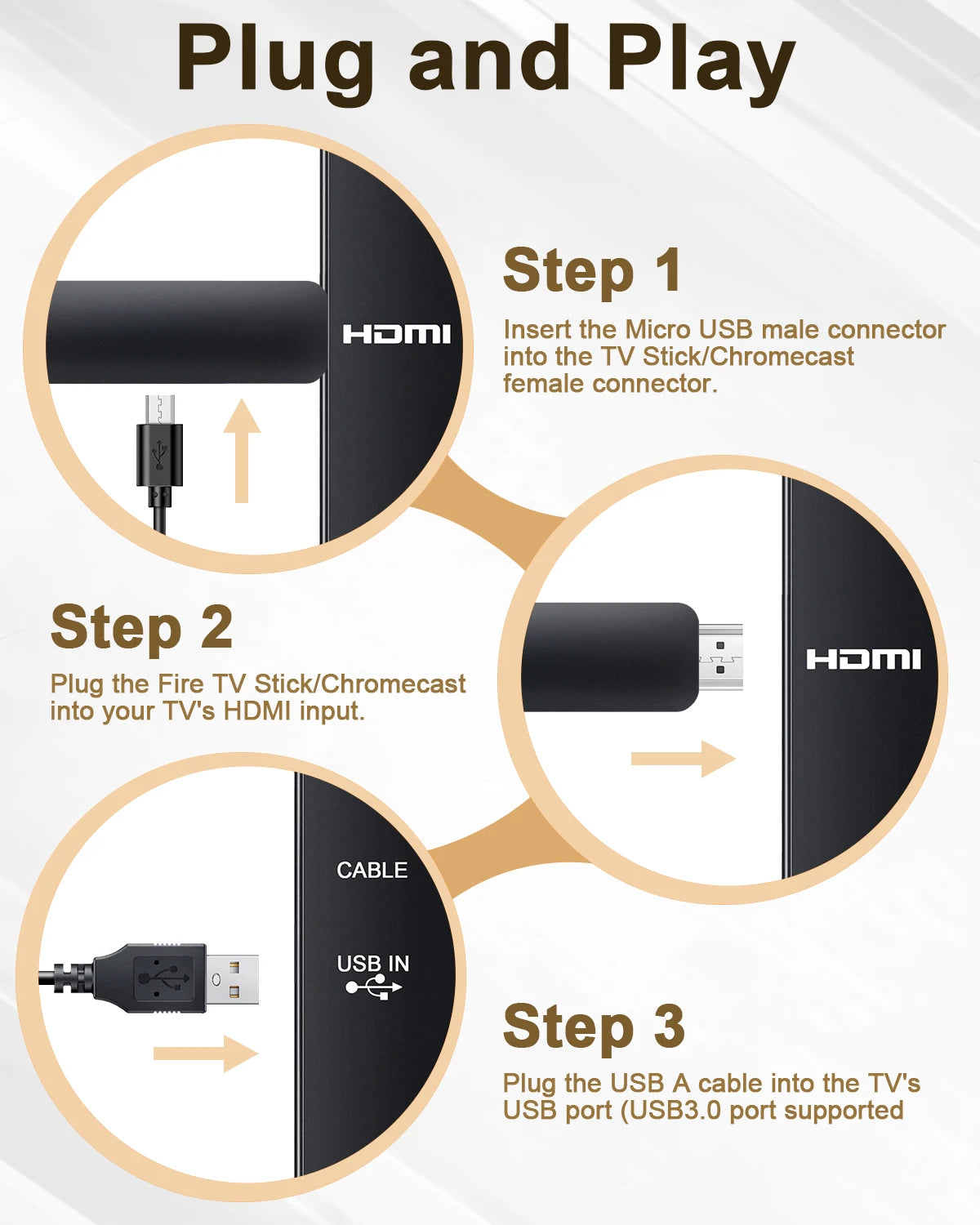 Plug and Play

HDMI

Step 1

Insert the Micro USB male connector into the TV Stick/Chromecast female connector.

Step 2

Plug the Fire TV Stick/Chromecast into your TV's HDMI input.

HDMI

CABLE

USB IN

Step 3

Plug the USB A cable into the TV's USB port (USB3.0 port supported