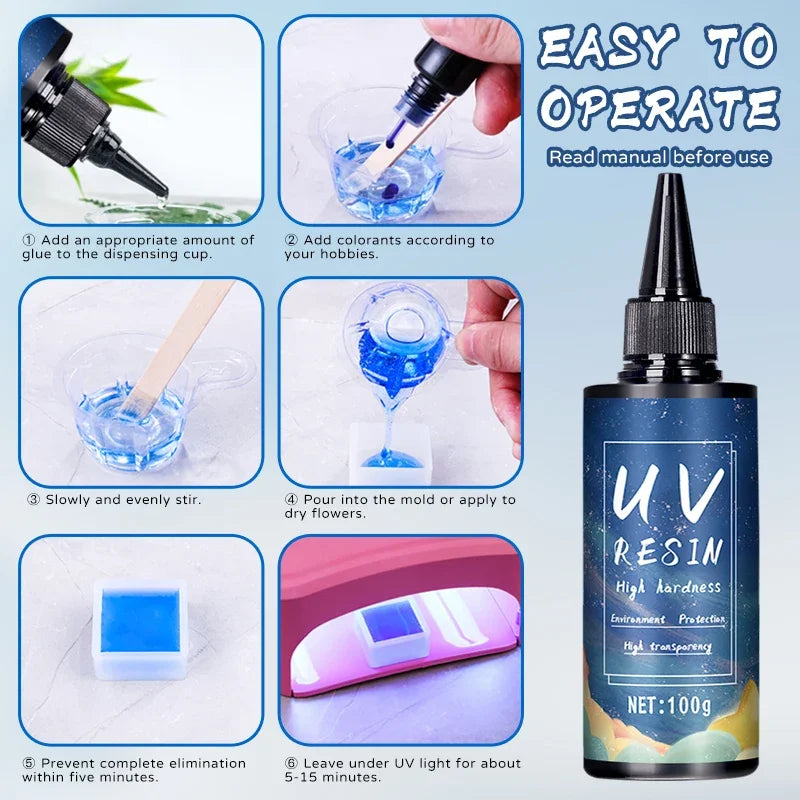 EASY TO OPERATE

Read manual before use

① Add an appropriate amount of glue to the dispensing cup.

② Add colorants according to your hobbies.

③ Slowly and evenly stir.

④ Pour into the mold or apply to dry flowers.

⑤ Prevent complete elimination within five minutes.

⑥ Leave under UV light for about 5-15 minutes.

UV RESIN

High hardness

Environment Protection

High transparency

NET:100g