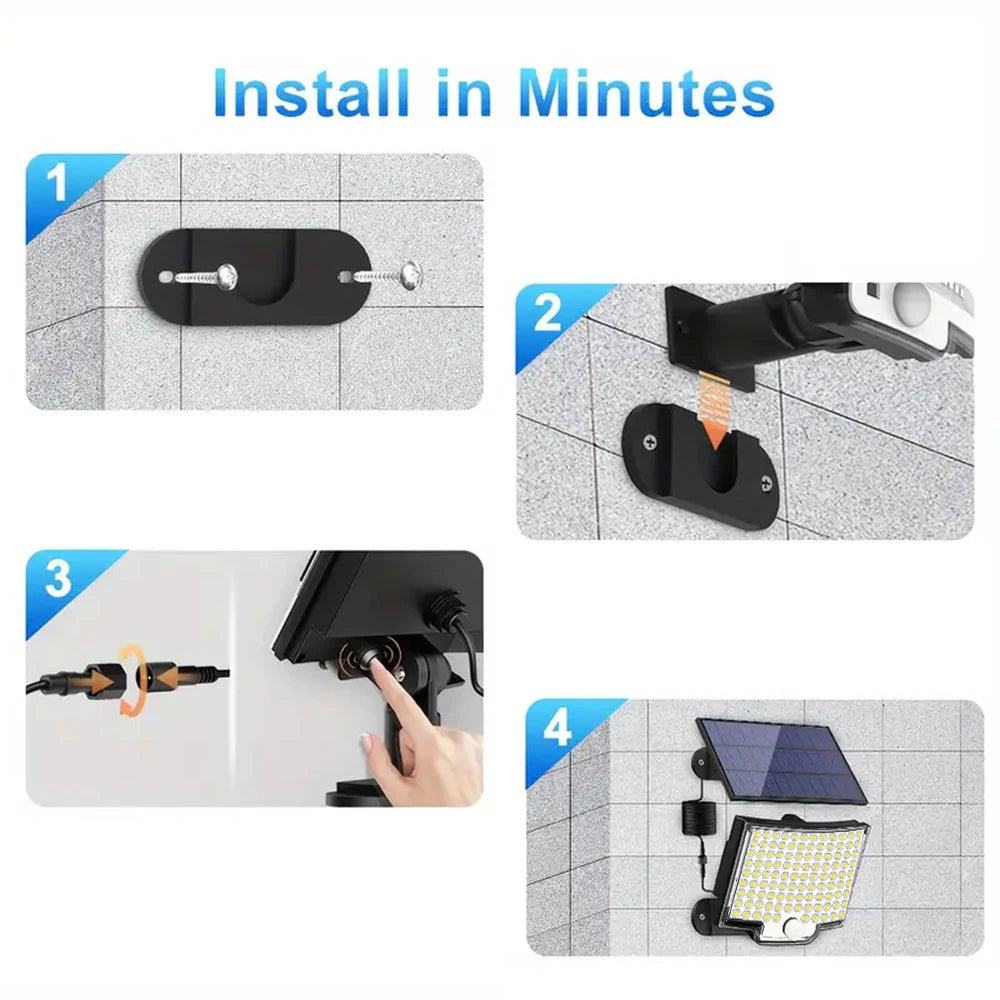 Install in Minutes

1

2

3

4