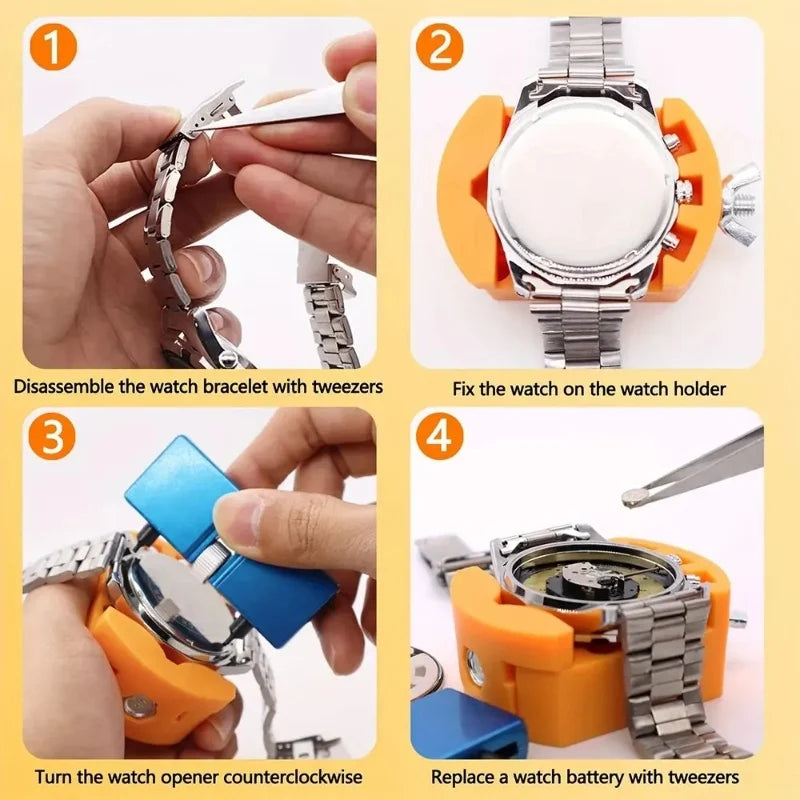 1

Disassemble the watch bracelet with tweezers

2

Fix the watch on the watch holder

3

Turn the watch opener counterclockwise

4

Replace a watch battery with tweezers