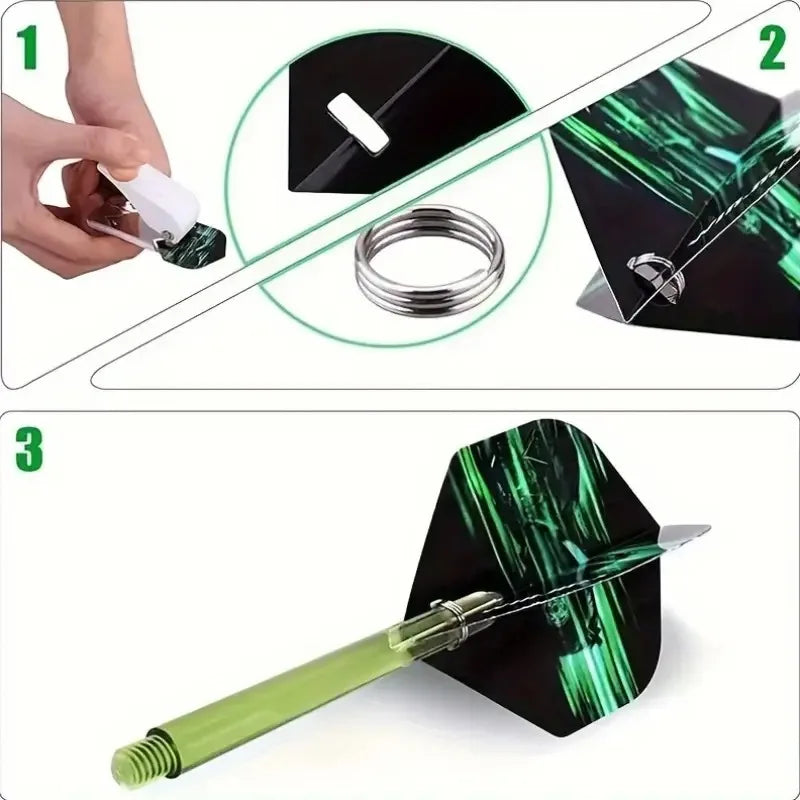 1

2

3