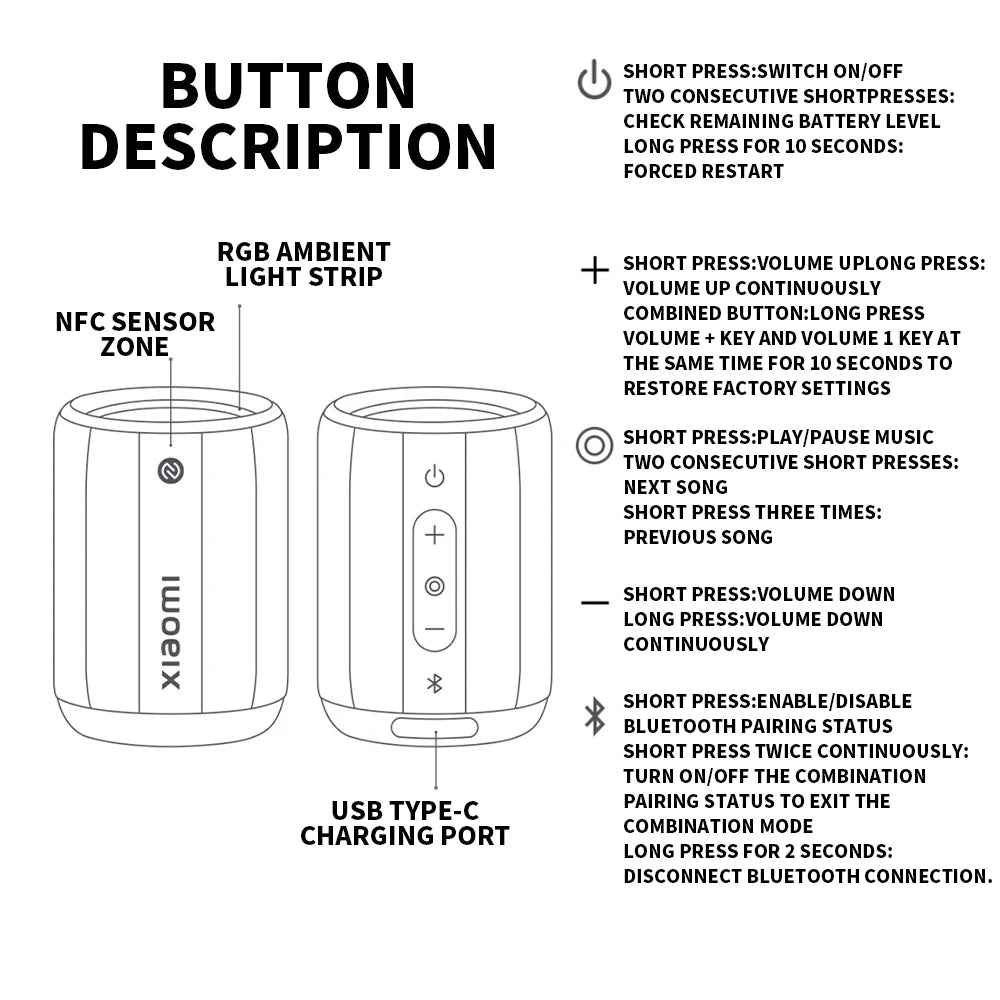 BUTTON DESCRIPTION

RGB AMBIENT LIGHT STRIP

NFC SENSOR ZONE

xiaomi

USB TYPE-C CHARGING PORT

SHORT PRESS:SWITCH ON/OFF
TWO CONSECUTIVE SHORTPRESSES: CHECK REMAINING BATTERY LEVEL
LONG PRESS FOR 10 SECONDS: FORCED RESTART

SHORT PRESS:VOLUME UPLONG PRESS: VOLUME UP CONTINUOUSLY
COMBINED BUTTON:LONG PRESS VOLUME + KEY AND VOLUME 1 KEY AT THE SAME TIME FOR 10 SECONDS TO RESTORE FACTORY SETTINGS

SHORT PRESS:PLAY/PAUSE MUSIC
TWO CONSECUTIVE SHORT PRESSES: NEXT SONG
SHORT PRESS THREE TIMES: PREVIOUS SONG

SHORT PRESS:VOLUME DOWN
LONG PRESS:VOLUME DOWN CONTINUOUSLY

SHORT PRESS:ENABLE/DISABLE BLUETOOTH PAIRING STATUS
SHORT PRESS TWICE CONTINUOUSLY: TURN ON/OFF THE COMBINATION PAIRING STATUS TO EXIT THE COMBINATION MODE
LONG PRESS FOR 2 SECONDS: DISCONNECT BLUETOOTH CONNECTION.