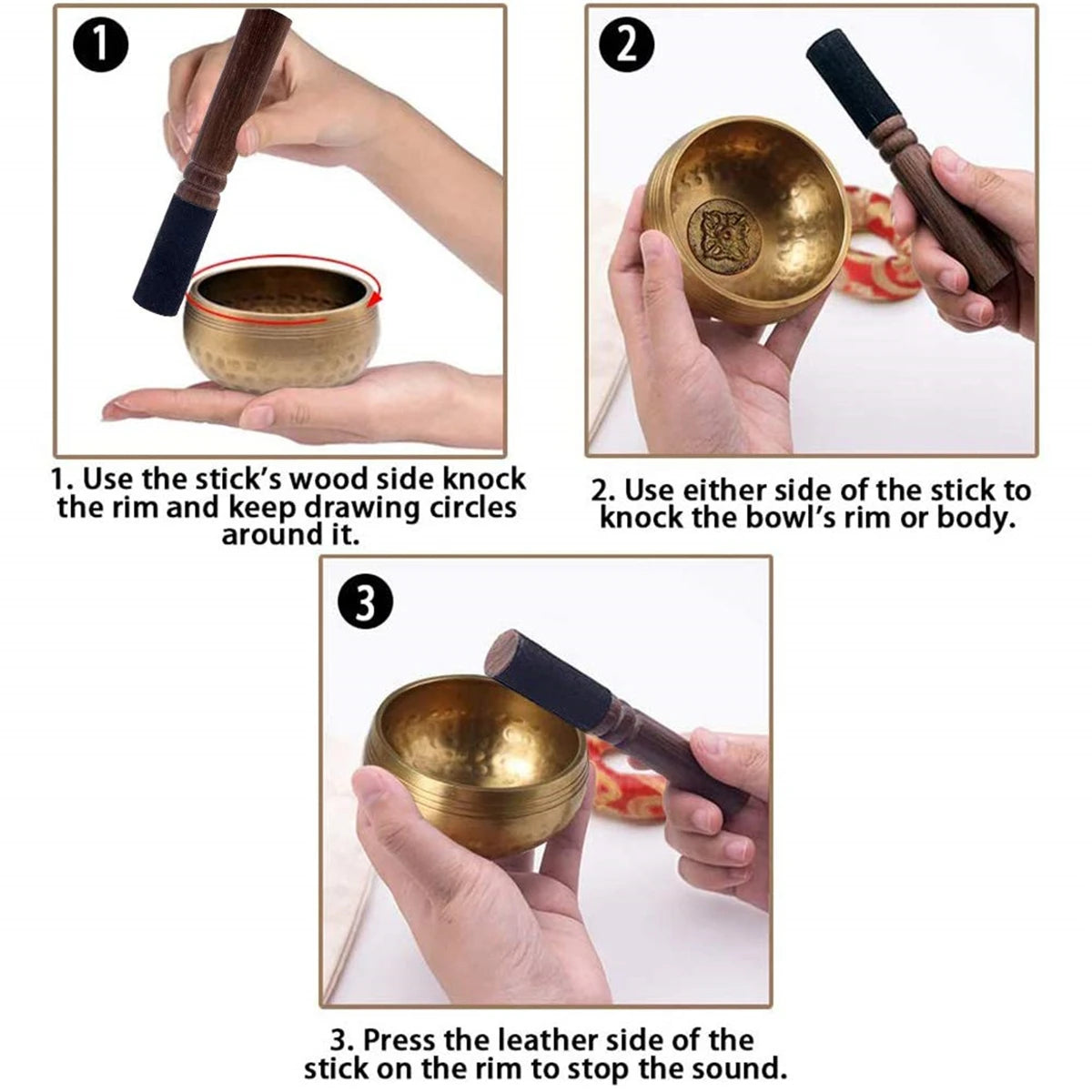 1

1. Use the stick's wood side knock the rim and keep drawing circles around it.

2

2. Use either side of the stick to knock the bowl's rim or body.

3

3. Press the leather side of the stick on the rim to stop the sound.