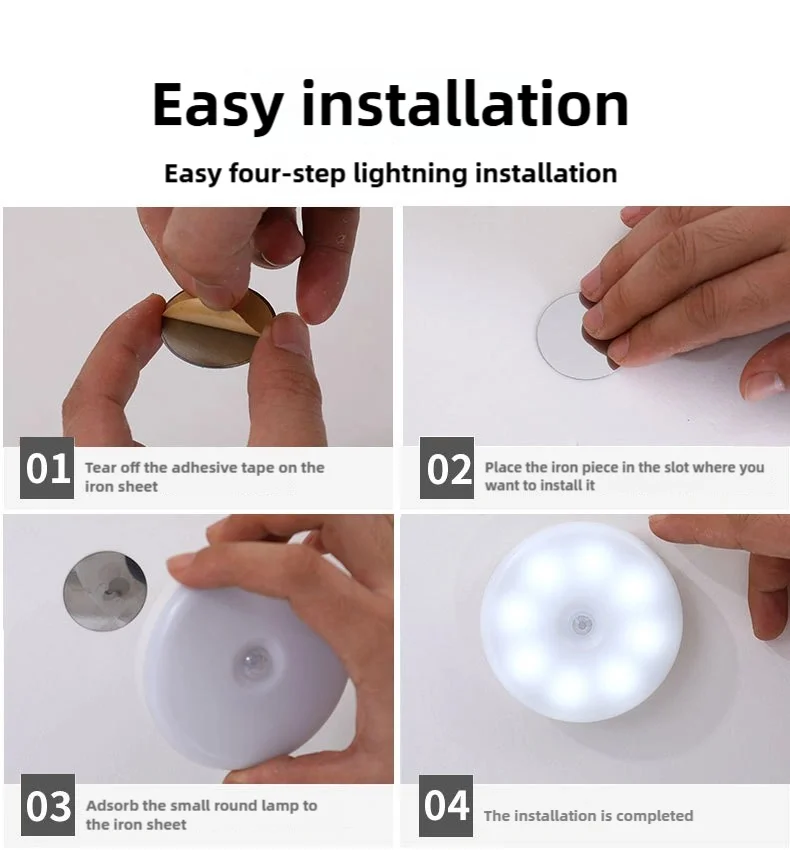 Easy installation

Easy four-step lightning installation

01 Tear off the adhesive tape on the iron sheet

02 Place the iron piece in the slot where you want to install it

03 Adsorb the small round lamp to the iron sheet

04 The installation is completed