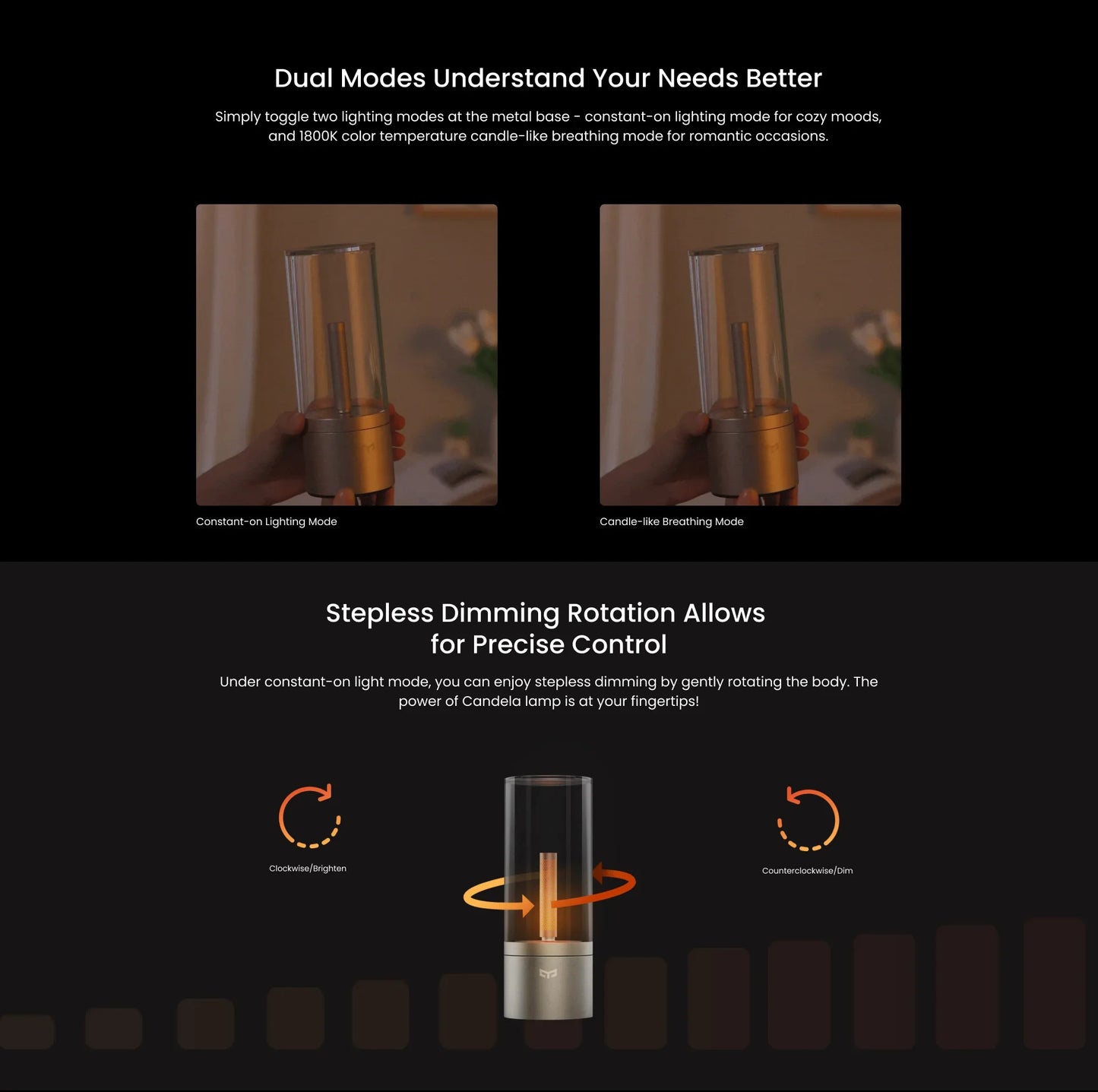 Dual Modes Understand Your Needs Better

Simply toggle two lighting modes at the metal base - constant-on lighting mode for cozy moods, and 1800K color temperature candle-like breathing mode for romantic occasions.

Constant-on Lighting Mode

Candle-like Breathing Mode

Stepless Dimming Rotation Allows for Precise Control

Under constant-on light mode, you can enjoy stepless dimming by gently rotating the body. The power of Candela lamp is at your fingertips!

Clockwise/Brighten

Counterclockwise/Dim