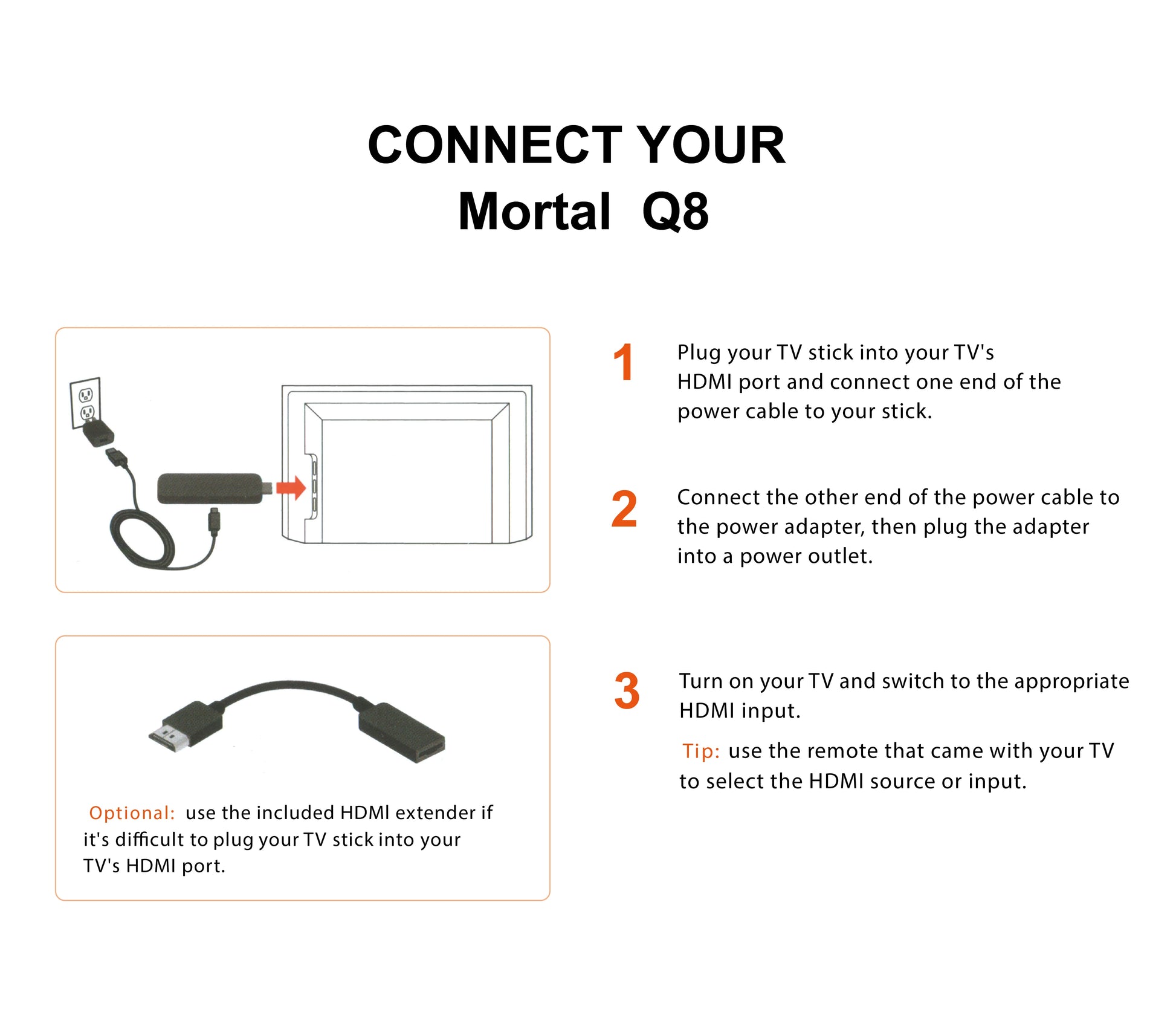 CONNECT YOUR
Mortal Q8

1 Plug your TV stick into your TV's HDMI port and connect one end of the power cable to your stick.

2 Connect the other end of the power cable to the power adapter, then plug the adapter into a power outlet.

3 Turn on your TV and switch to the appropriate HDMI input.

Tip: use the remote that came with your TV to select the HDMI source or input.

Optional: use the included HDMI extender if it's difficult to plug your TV stick into your TV's HDMI port.