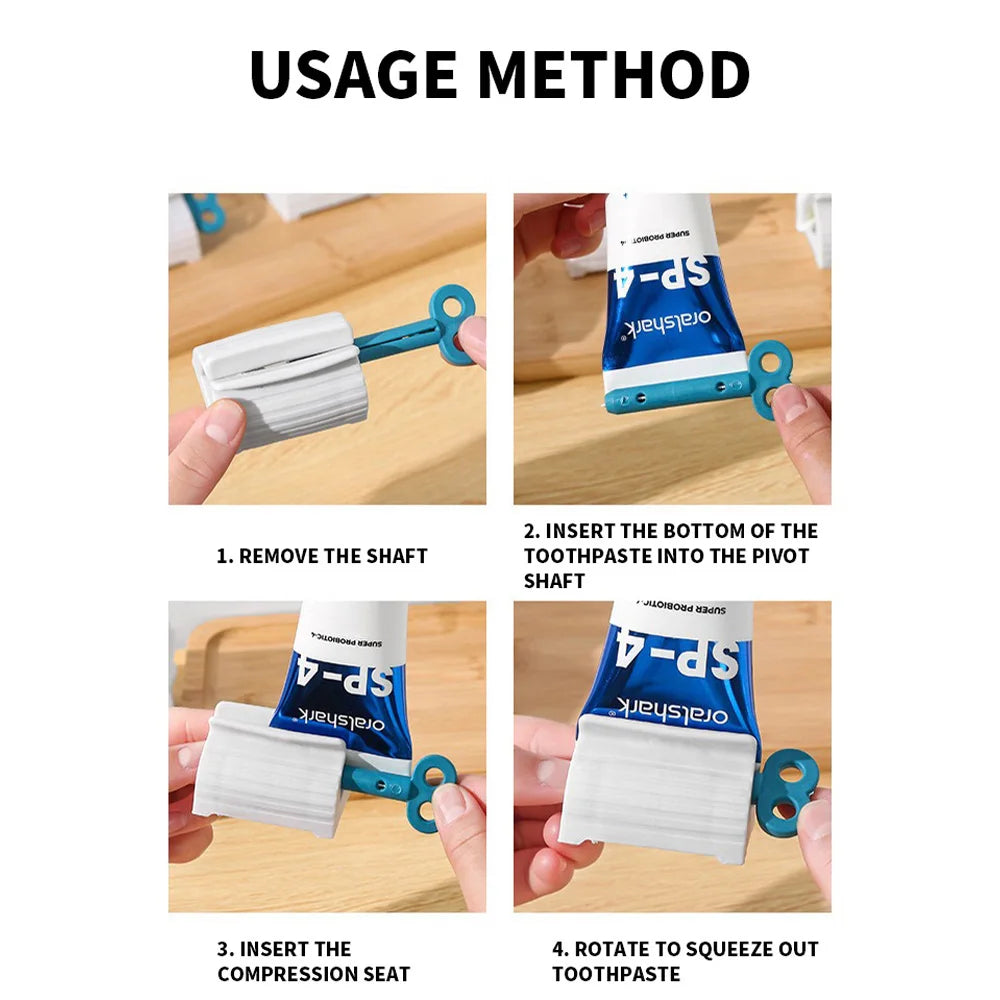 USAGE METHOD

SUPER PROBIOTIC-4
SP-4
oralshark

1. REMOVE THE SHAFT

2. INSERT THE BOTTOM OF THE TOOTHPASTE INTO THE PIVOT SHAFT

SUPER PROBIOTIC-4
SP-4
oralshark

SUPER PROBIOTIC-4
SP-4
oralshark

3. INSERT THE COMPRESSION SEAT

4. ROTATE TO SQUEEZE OUT TOOTHPASTE