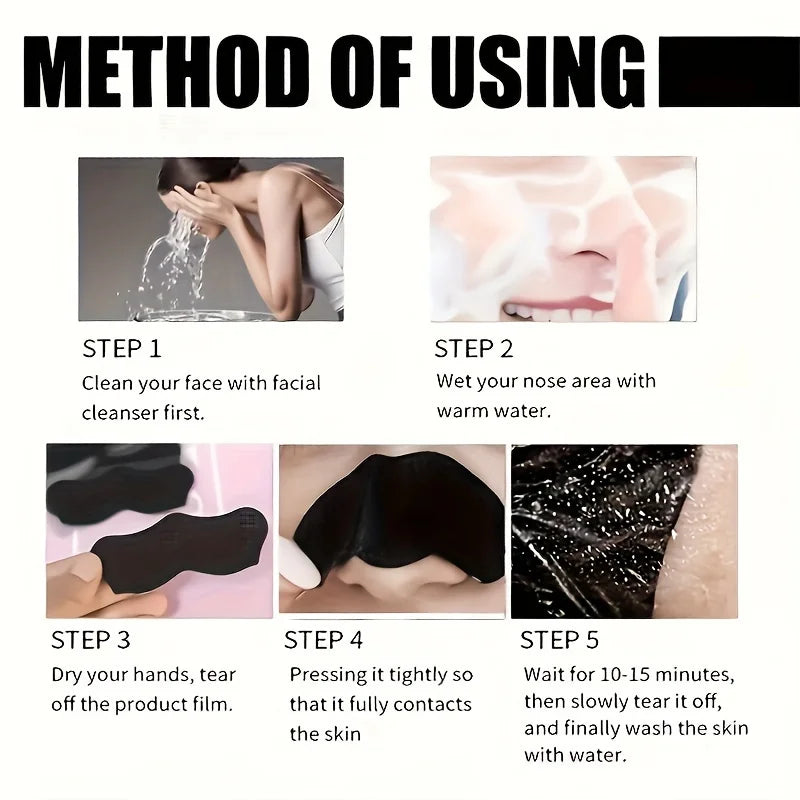 METHOD OF USING

STEP 1
Clean your face with facial cleanser first.

STEP 2
Wet your nose area with warm water.

STEP 3
Dry your hands, tear off the product film.

STEP 4
Pressing it tightly so that it fully contacts the skin

STEP 5
Wait for 10-15 minutes, then slowly tear it off, and finally wash the skin with water.