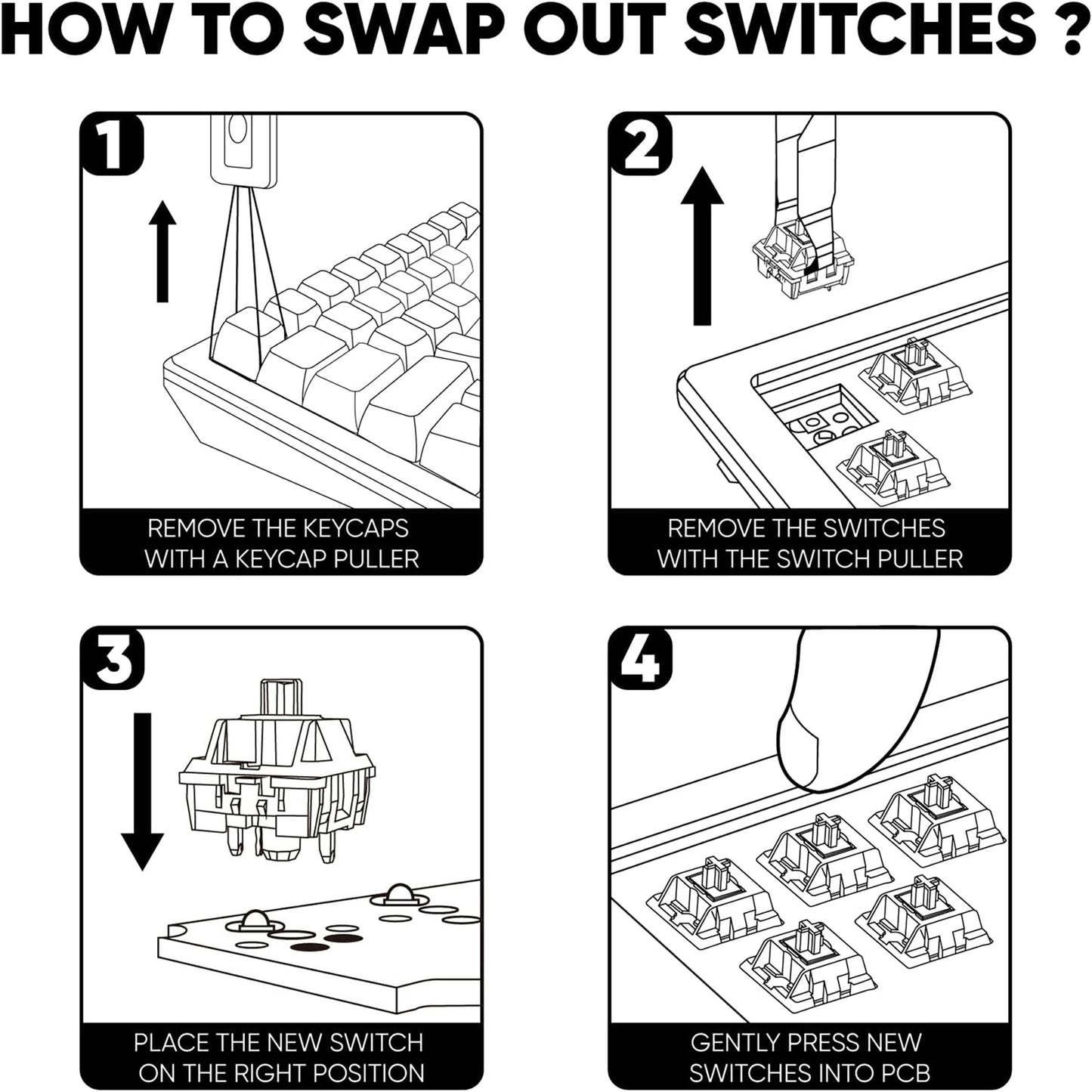 HOW TO SWAP OUT SWITCHES ?

1

REMOVE THE KEYCAPS WITH A KEYCAP PULLER

2

REMOVE THE SWITCHES WITH THE SWITCH PULLER

3

PLACE THE NEW SWITCH ON THE RIGHT POSITION

4

GENTLY PRESS NEW SWITCHES INTO PCB