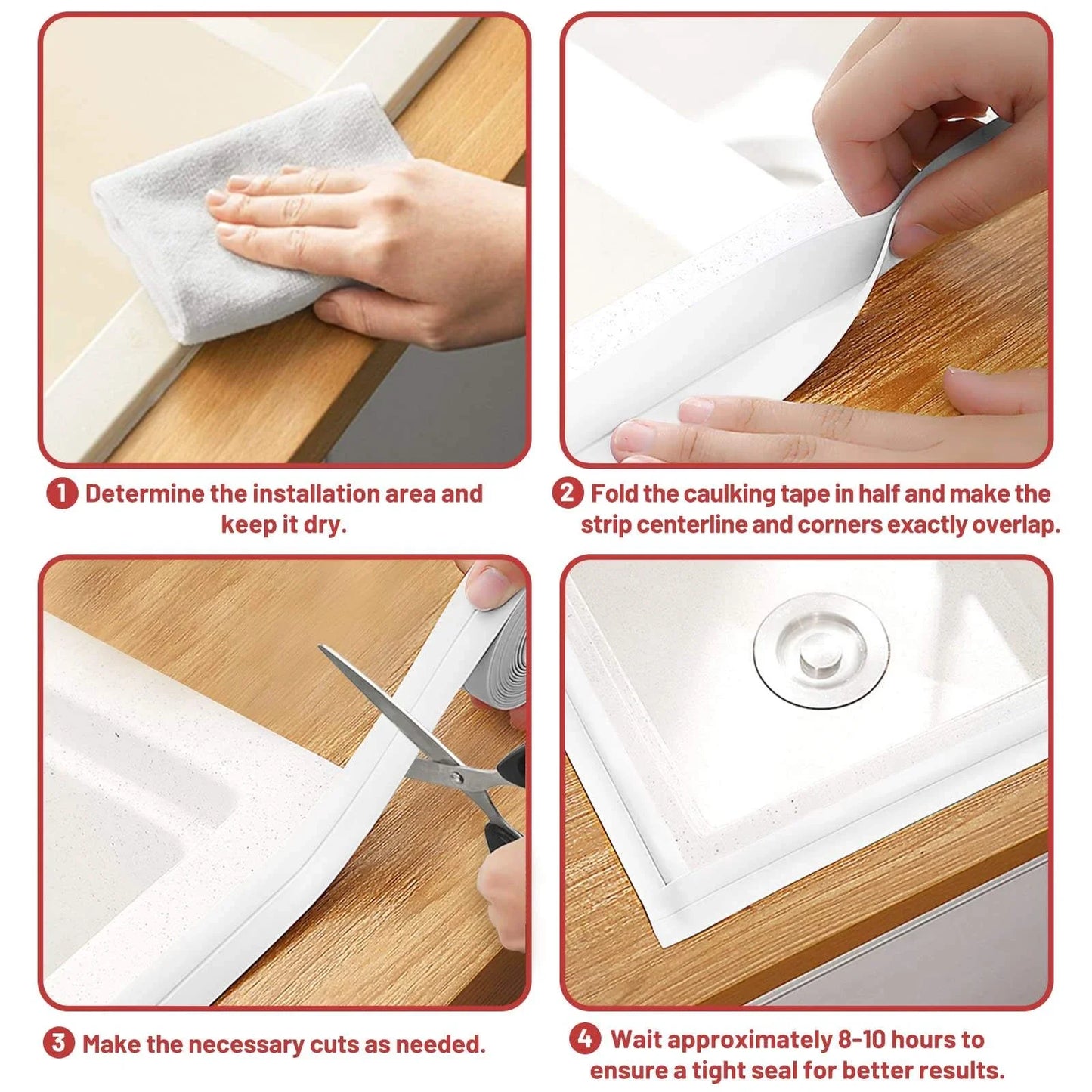 1 Determine the installation area and keep it dry.

2 Fold the caulking tape in half and make the strip centerline and corners exactly overlap.

3 Make the necessary cuts as needed.

4 Wait approximately 8-10 hours to ensure a tight seal for better results.