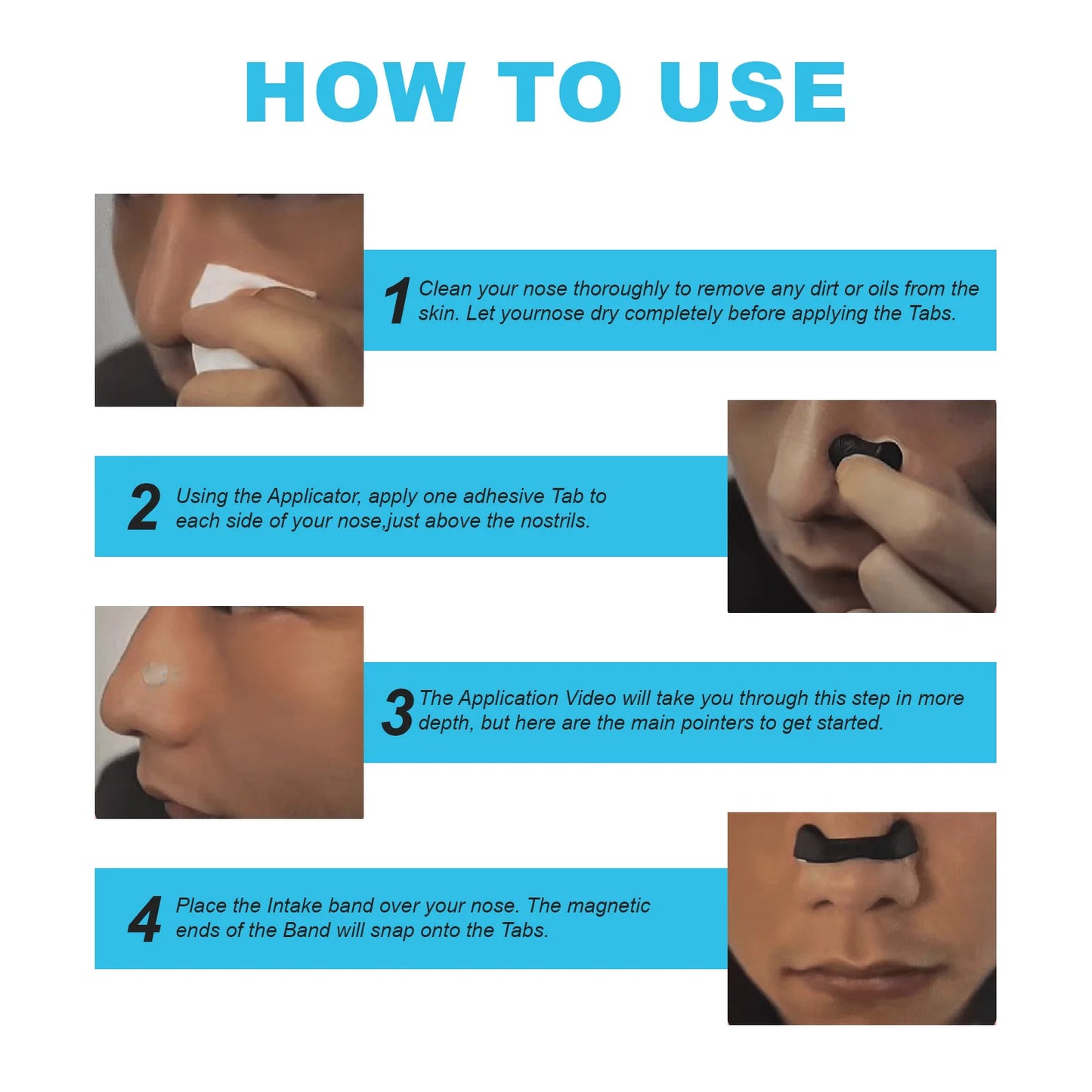 HOW TO USE

1 Clean your nose thoroughly to remove any dirt or oils from the skin. Let yournose dry completely before applying the Tabs.

2 Using the Applicator, apply one adhesive Tab to each side of your nose,just above the nostrils.

3 The Application Video will take you through this step in more depth, but here are the main pointers to get started.

4 Place the Intake band over your nose. The magnetic ends of the Band will snap onto the Tabs.