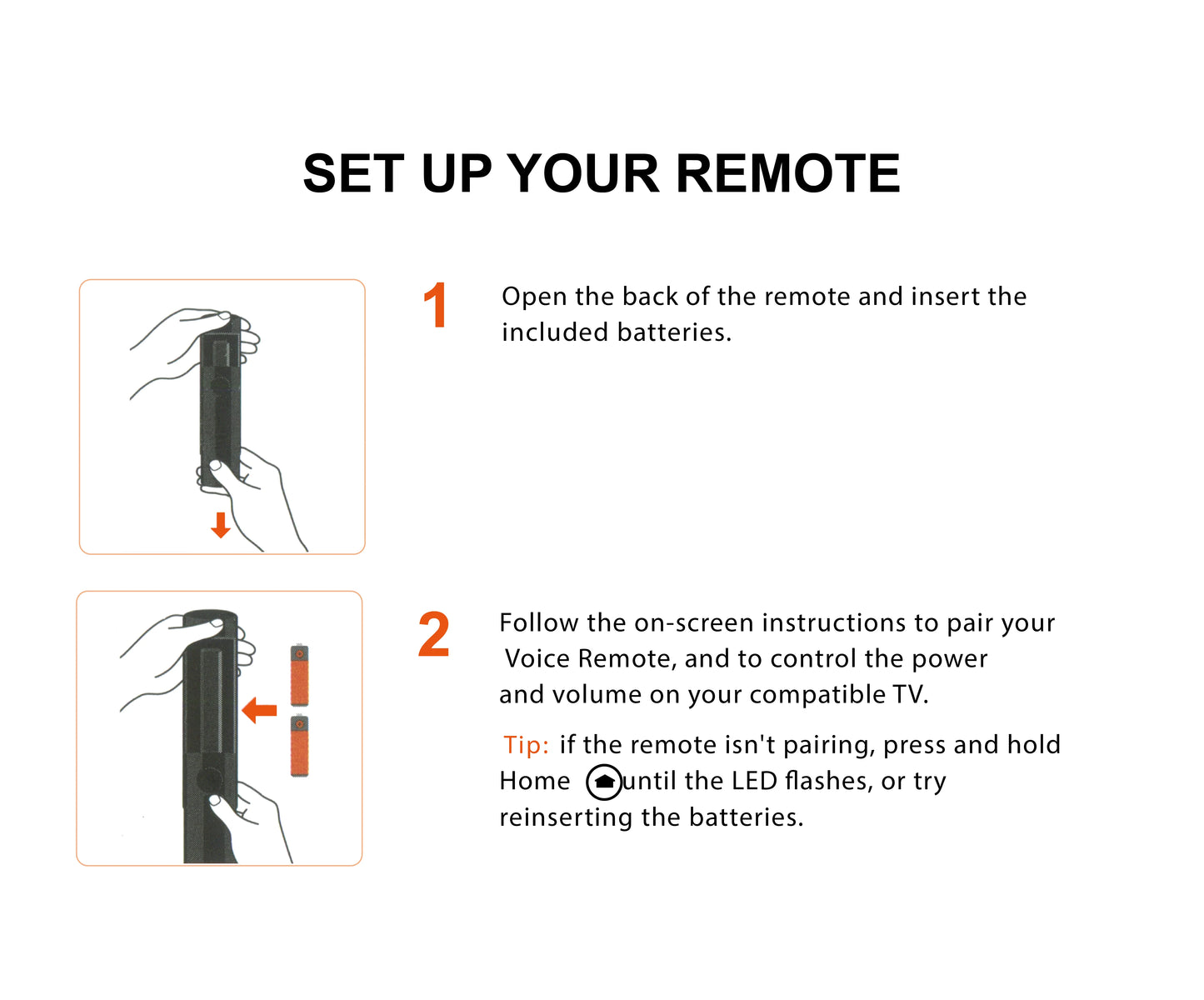 SET UP YOUR REMOTE

1

Open the back of the remote and insert the included batteries.

2

Follow the on-screen instructions to pair your Voice Remote, and to control the power and volume on your compatible TV.

Tip: if the remote isn't pairing, press and hold Home until the LED flashes, or try reinserting the batteries.