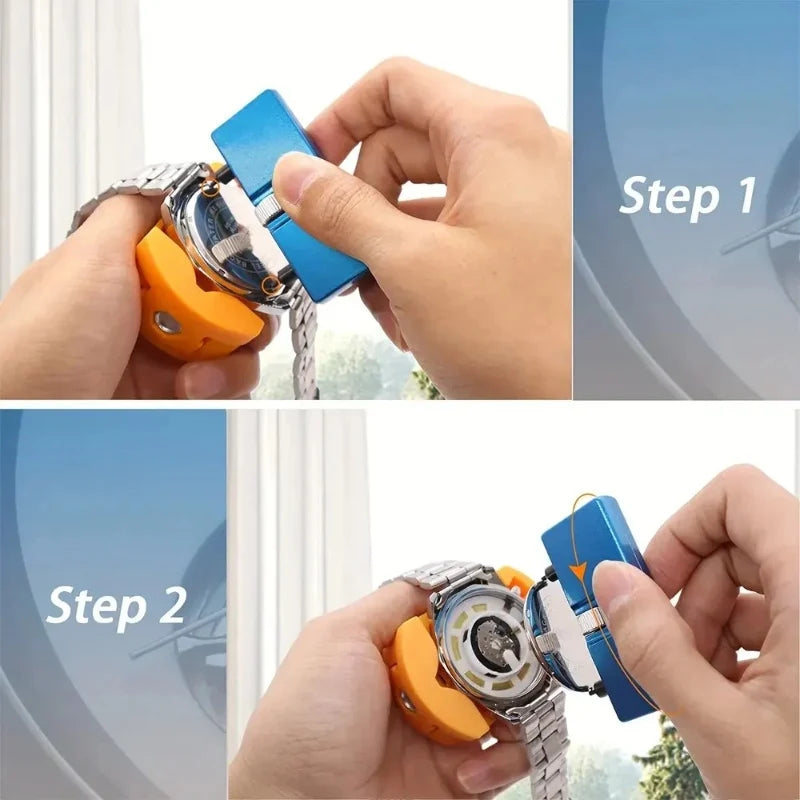 Step 1

Step 2