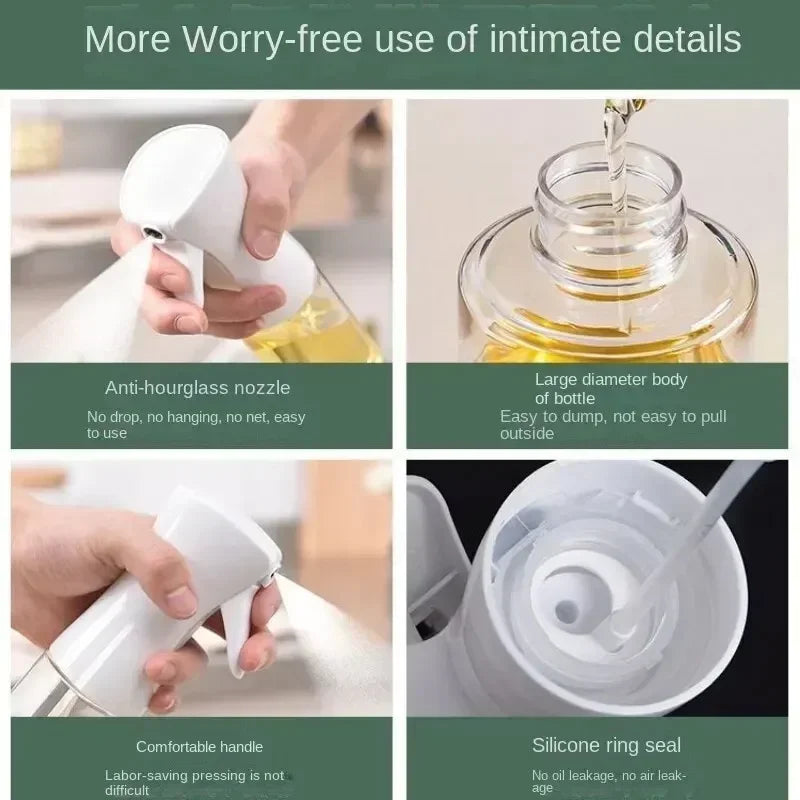 More Worry-free use of intimate details

Anti-hourglass nozzle

No drop, no hanging, no net, easy to use

Large diameter body of bottle

Easy to dump, not easy to pull outside

Comfortable handle

Labor-saving pressing is not difficult

Silicone ring seal

No oil leakage, no air leakage